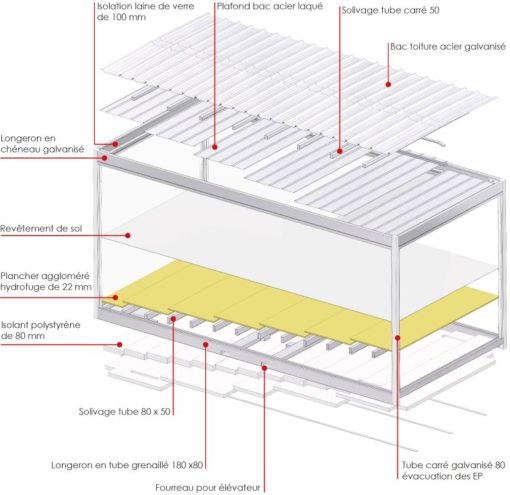 Isolation laine de verre de 100 mm

Plafond bac acier laqué

Solivage tube carré 50

Bac toiture acier galvanisé

Longeron en chéneau galvanisé

Revêtement de sol

Plancher aggloméré hydrofuge de 22 mm

Isolant polystyrène de 80 mm

Solivage tube 80 x 50

Longeron en tube grenaillé 180 x80

Fourreau pour élévateur

Tube carré galvanisé 80 évacuation des EP